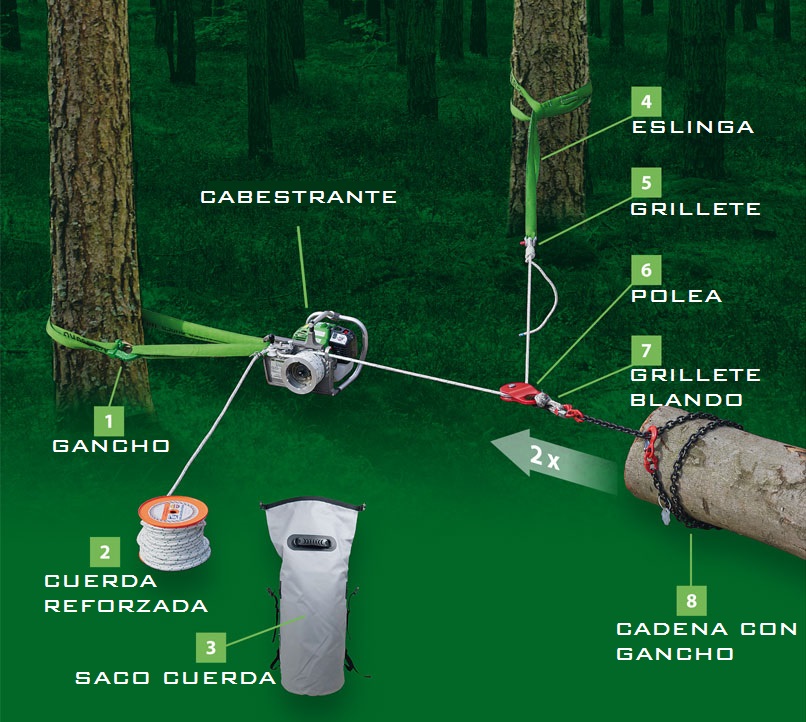 CABESTRANTE

4
ESLINGA

5
GRILLETE

6
POLEA

7
GRILLETE BLANDO

1
GANCHO

2 x

2
CUERDA REFORZADA

3
SACO CUERDA

8
CADENA CON GANCHO